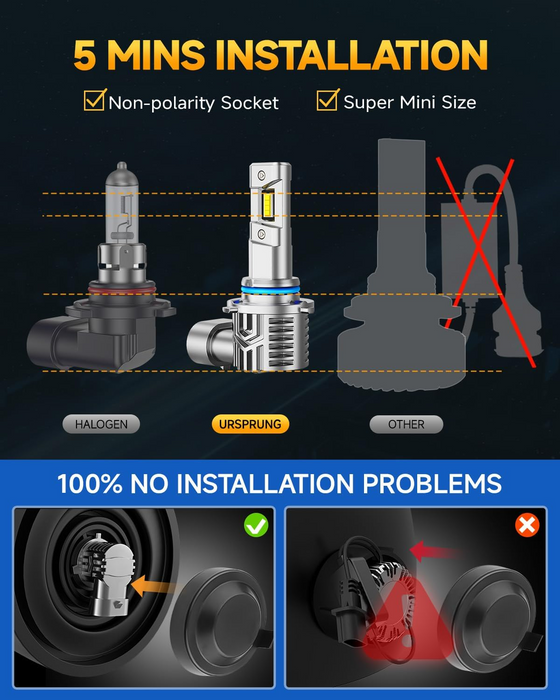 5 MINS INSTALLATION

Non-polarity Socket
Super Mini Size

HALOGEN
URSPRUNG
OTHER

100% NO INSTALLATION PROBLEMS