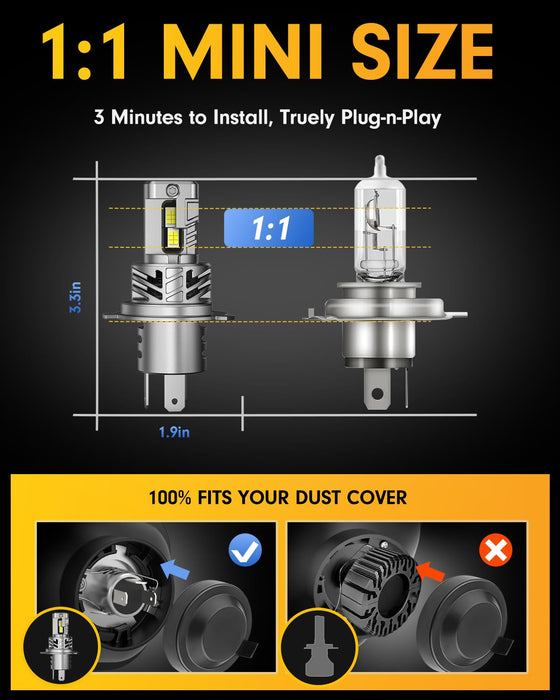 1:1 MINI SIZE

3 Minutes to Install, Truely Plug-n-Play

1:1

3.3in

1.9in

100% FITS YOUR DUST COVER