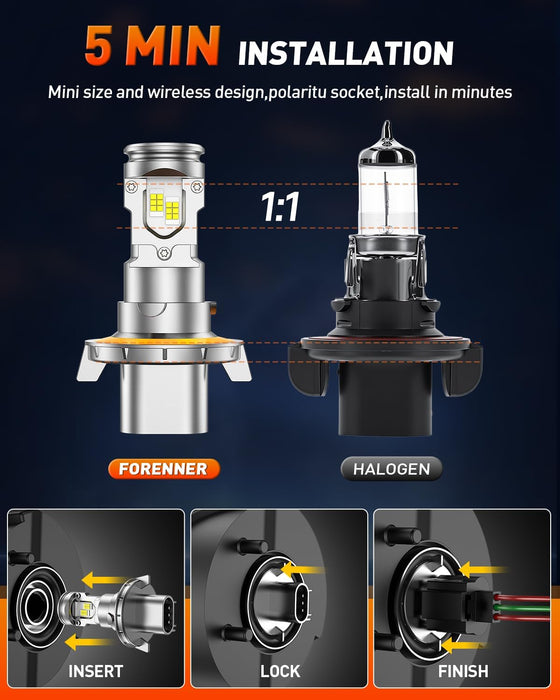 5 MIN INSTALLATION

Mini size and wireless design,polaritu socket,install in minutes

1:1

FORENNER

HALOGEN

INSERT

LOCK

FINISH